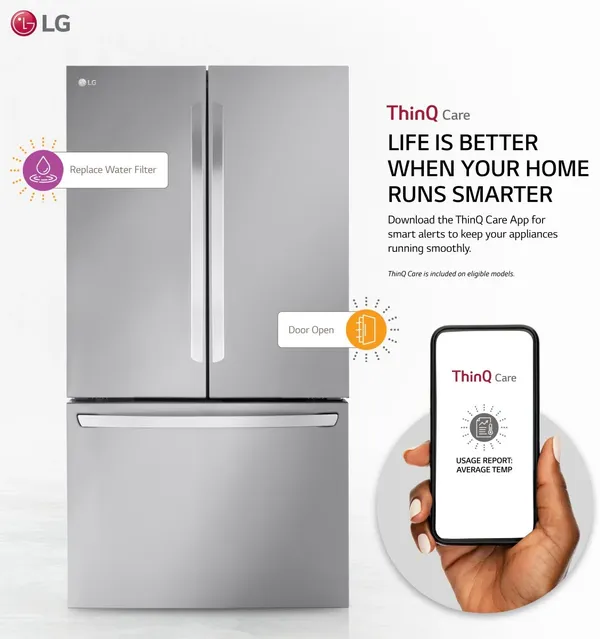 LG

LG

Replace Water Filter

ThinQ Care

LIFE IS BETTER WHEN YOUR HOME RUNS SMARTER

Download the ThinQ Care App for smart alerts to keep your appliances running smoothly.

ThinQ Care is included on eligible models.

Door Open

ThinQ Care

USAGE REPORT: AVERAGE TEMP