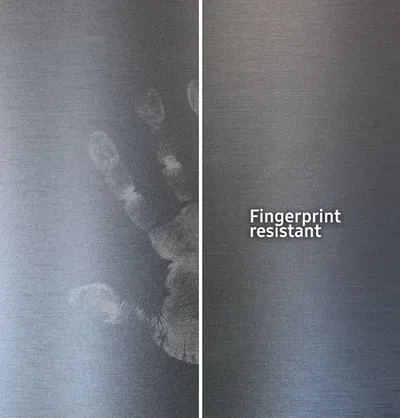 Fingerprint resistant