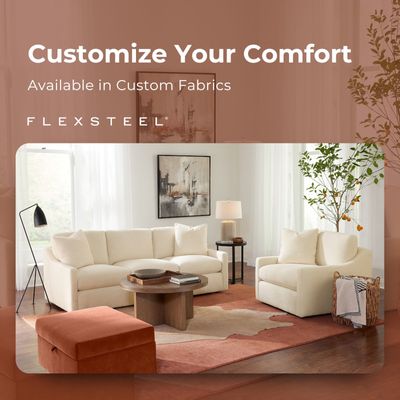 Customize Your Comfort

Available in Custom Fabrics

FLEXSTEEL®