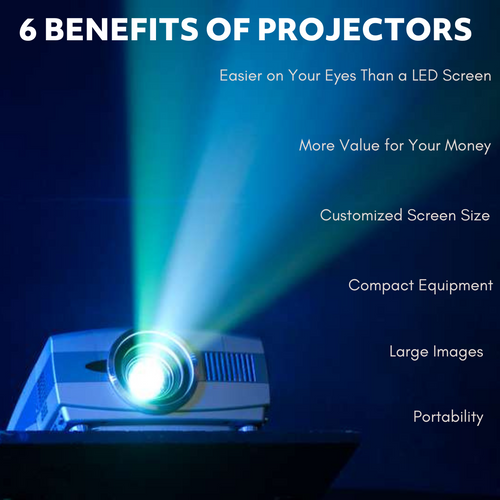 6 BENEFITS OF PROJECTORS

Easier on Your Eyes Than a LED Screen

More Value for Your Money

Customized Screen Size

Compact Equipment

Large Images

Portability