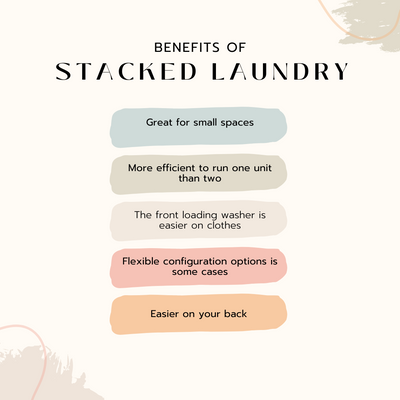 BENEFITS OF
STACKED LAUNDRY

Great for small spaces

More efficient to run one unit than two

The front loading washer is easier on clothes

Flexible configuration options is some cases

Easier on your back