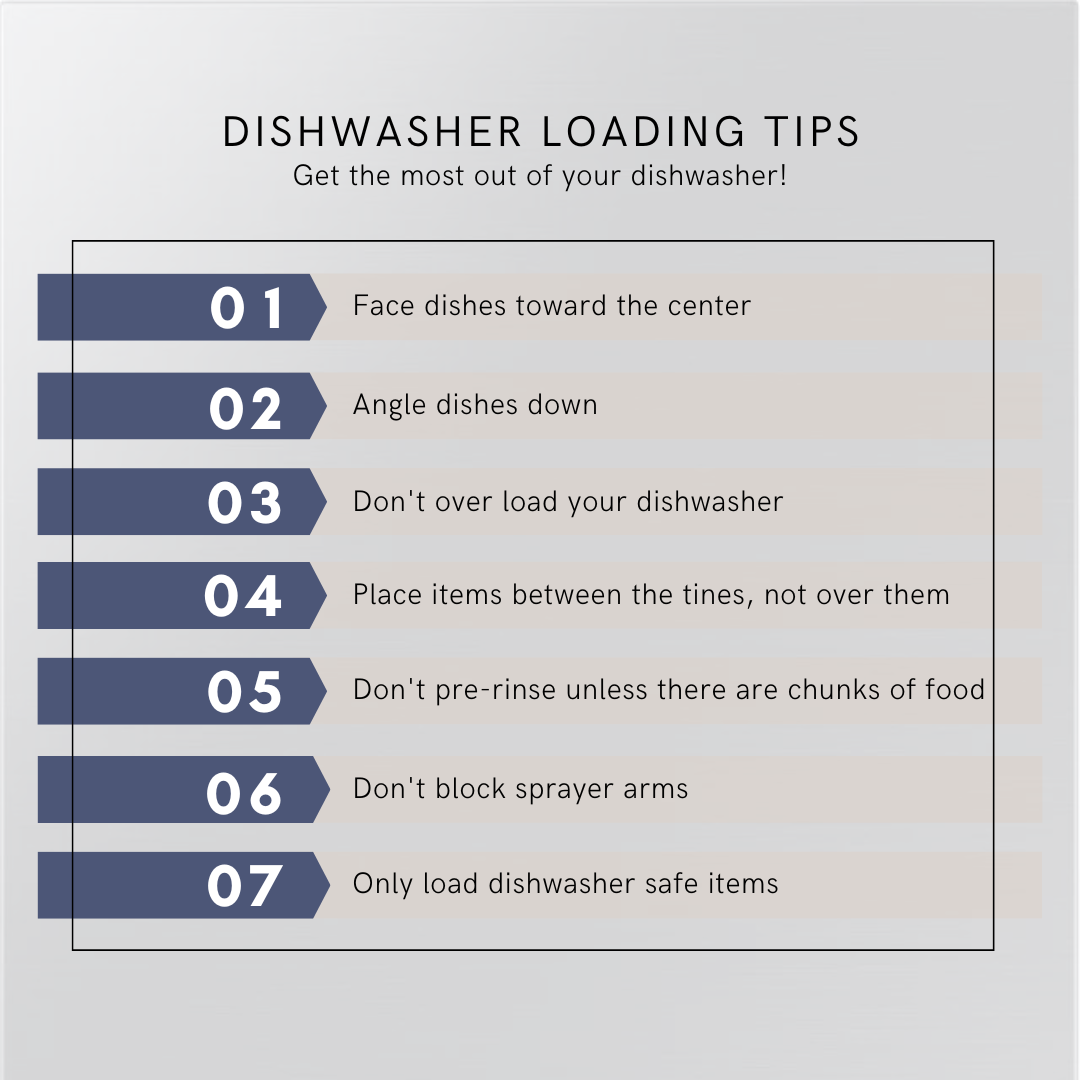 DISHWASHER LOADING TIPS
Get the most out of your dishwasher!

01 Face dishes toward the center

02 Angle dishes down

03 Don't over load your dishwasher

04 Place items between the tines, not over them

05 Don't pre-rinse unless there are chunks of food

06 Don't block sprayer arms

07 Only load dishwasher safe items