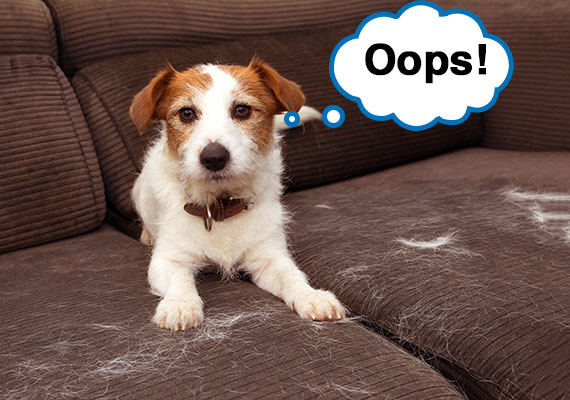 Oops!