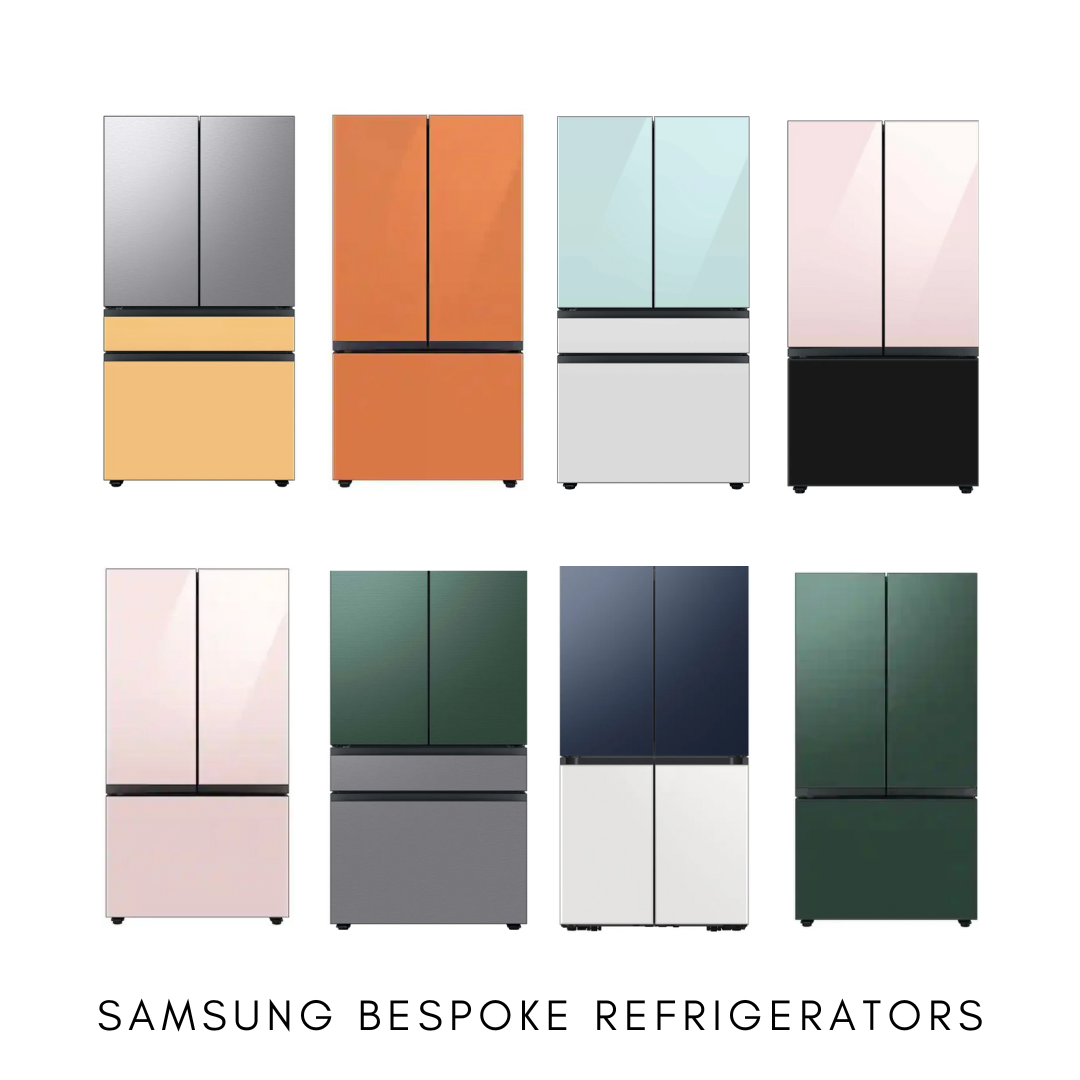 SAMSUNG BESPOKE REFRIGERATORS