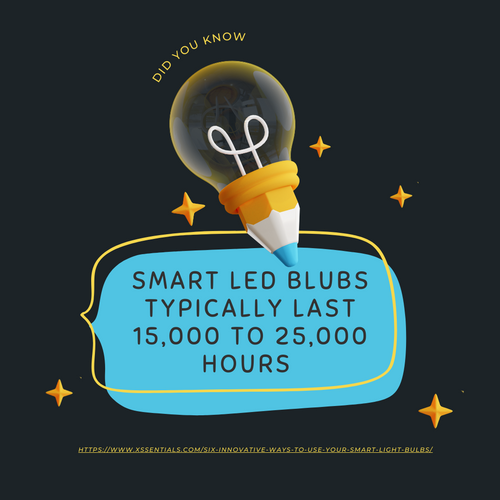 DID YOU KNOW

SMART LED BLUBS TYPICALLY LAST 15,000 TO 25,000 HOURS

HTTPS://WWW.XSSENTIALS.COM/SIX-INNOVATIVE-WAYS-TO-USE-YOUR-SMART-LIGHT-BULBS/