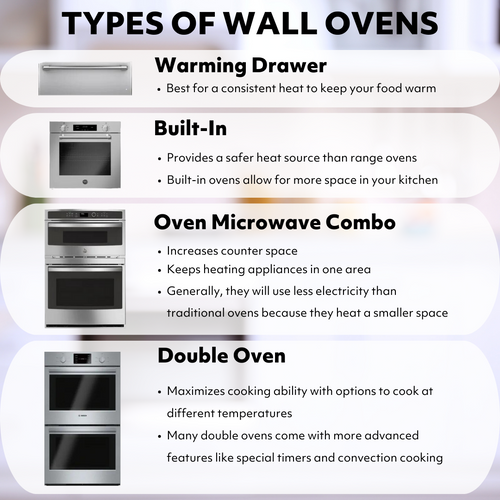 TYPES OF WALL OVENS

Warming Drawer

• Best for a consistent heat to keep your food warm

Built-In

• Provides a safer heat source than range ovens
• Built-in ovens allow for more space in your kitchen

Oven Microwave Combo

• Increases counter space
• Keeps heating appliances in one area
• Generally, they will use less electricity than traditional ovens because they heat a smaller space

Double Oven

• Maximizes cooking ability with options to cook at different temperatures
• Many double ovens come with more advanced features like special timers and convection cooking