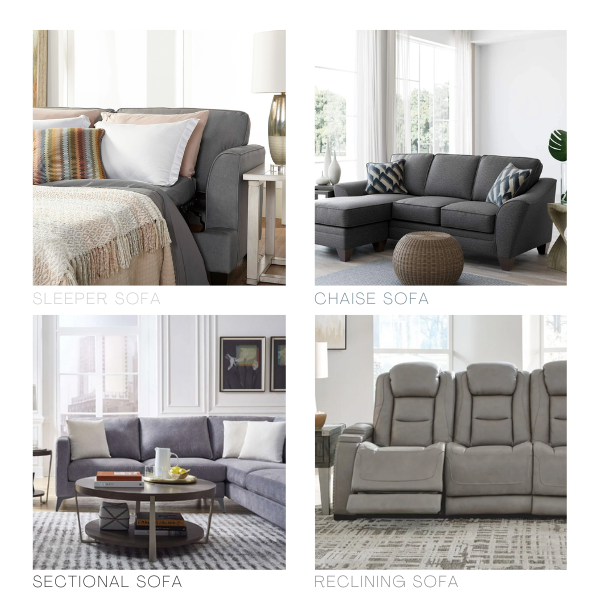 SLEEPER SOFA

CHAISE SOFA

SECTIONAL SOFA

RECLINING SOFA