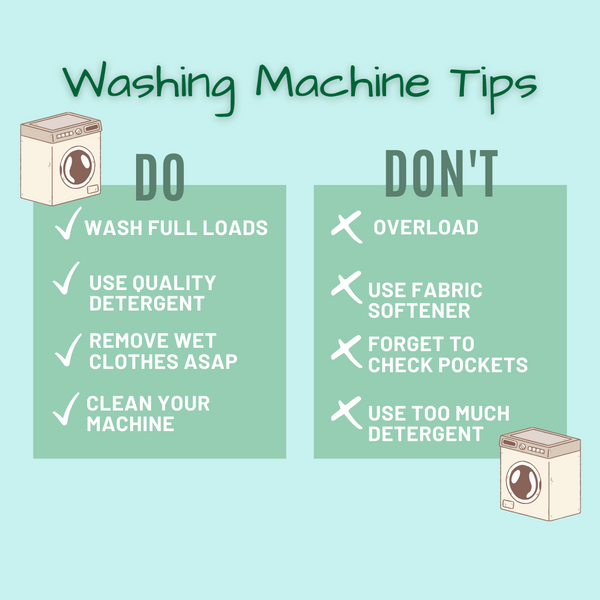 Washing Machine Tips

DO

✓ WASH FULL LOADS

✓ USE QUALITY DETERGENT

✓ REMOVE WET CLOTHES ASAP

✓ CLEAN YOUR MACHINE

DON'T

✗ OVERLOAD

✗ USE FABRIC SOFTENER

✗ FORGET TO CHECK POCKETS

✗ USE TOO MUCH DETERGENT