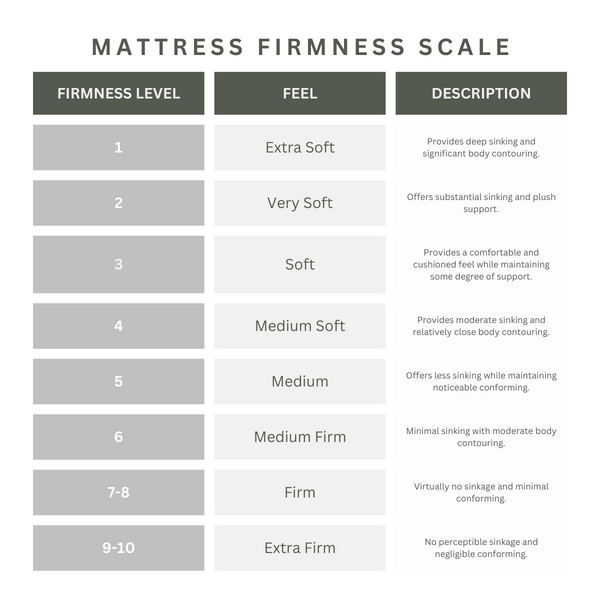 MATTRESS FIRMNESS SCALE

| FIRMNESS LEVEL | FEEL | DESCRIPTION |
|---|---|---|
| 1 | Extra Soft | Provides deep sinking and significant body contouring. |
| 2 | Very Soft | Offers substantial sinking and plush support. |
| 3 | Soft | Provides a comfortable and cushioned feel while maintaining some degree of support. |
| 4 | Medium Soft | Provides moderate sinking and relatively close body contouring. |
| 5 | Medium | Offers less sinking while maintaining noticeable conforming. |
| 6 | Medium Firm | Minimal sinking with moderate body contouring. |
| 7-8 | Firm | Virtually no sinkage and minimal conforming. |
| 9-10 | Extra Firm | No perceptible sinkage and negligible conforming. |