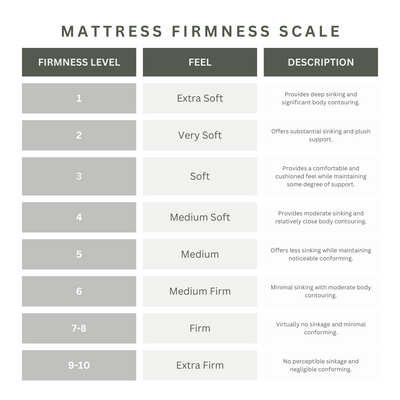 MATTRESS FIRMNESS SCALE

| FIRMNESS LEVEL | FEEL | DESCRIPTION |
|---|---|---|
| 1 | Extra Soft | Provides deep sinking and significant body contouring. |
| 2 | Very Soft | Offers substantial sinking and plush support. |
| 3 | Soft | Provides a comfortable and cushioned feel while maintaining some degree of support. |
| 4 | Medium Soft | Provides moderate sinking and relatively close body contouring. |
| 5 | Medium | Offers less sinking while maintaining noticeable conforming. |
| 6 | Medium Firm | Minimal sinking with moderate body contouring. |
| 7-8 | Firm | Virtually no sinkage and minimal conforming. |
| 9-10 | Extra Firm | No perceptible sinkage and negligible conforming. |