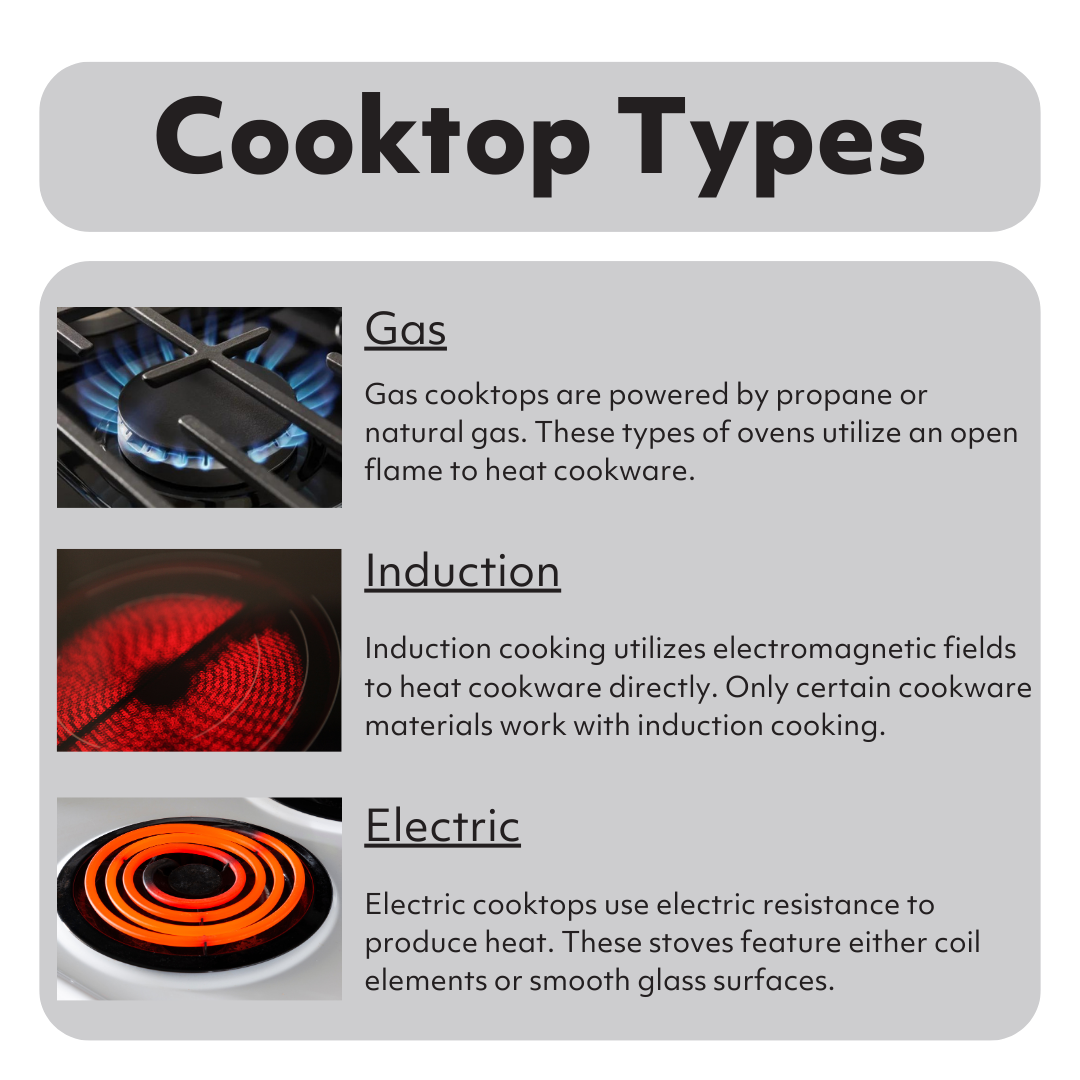 Cooktop Types

Gas

Gas cooktops are powered by propane or natural gas. These types of ovens utilize an open flame to heat cookware.

Induction

Induction cooking utilizes electromagnetic fields to heat cookware directly. Only certain cookware materials work with induction cooking.

Electric

Electric cooktops use electric resistance to produce heat. These stoves feature either coil elements or smooth glass surfaces.