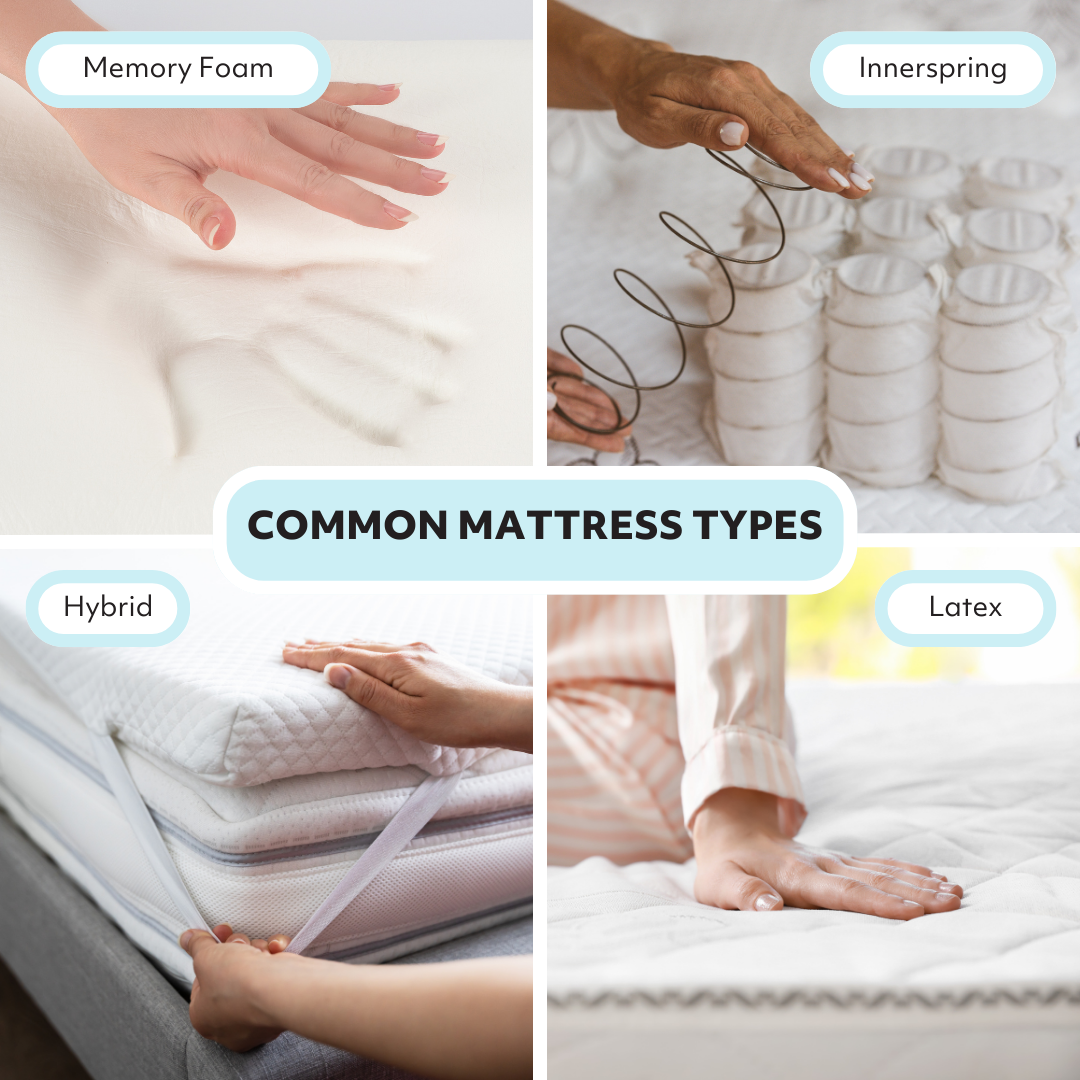 Memory Foam

Innerspring

COMMON MATTRESS TYPES

Hybrid

Latex