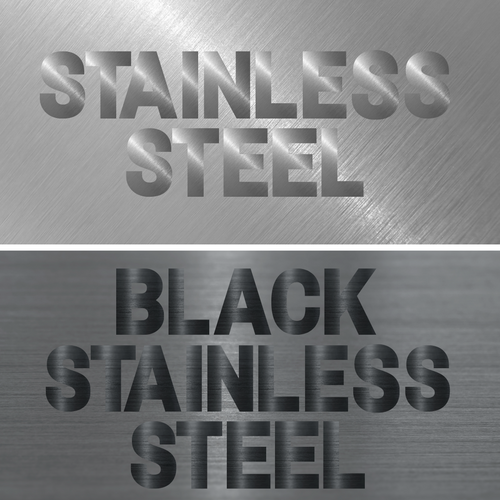 STAINLESS STEEL

BLACK STAINLESS STEEL