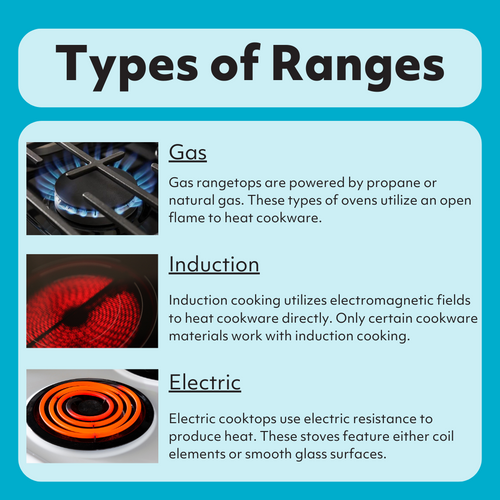 Types of Ranges

Gas

Gas rangetops are powered by propane or natural gas. These types of ovens utilize an open flame to heat cookware.

Induction

Induction cooking utilizes electromagnetic fields to heat cookware directly. Only certain cookware materials work with induction cooking.

Electric

Electric cooktops use electric resistance to produce heat. These stoves feature either coil elements or smooth glass surfaces.