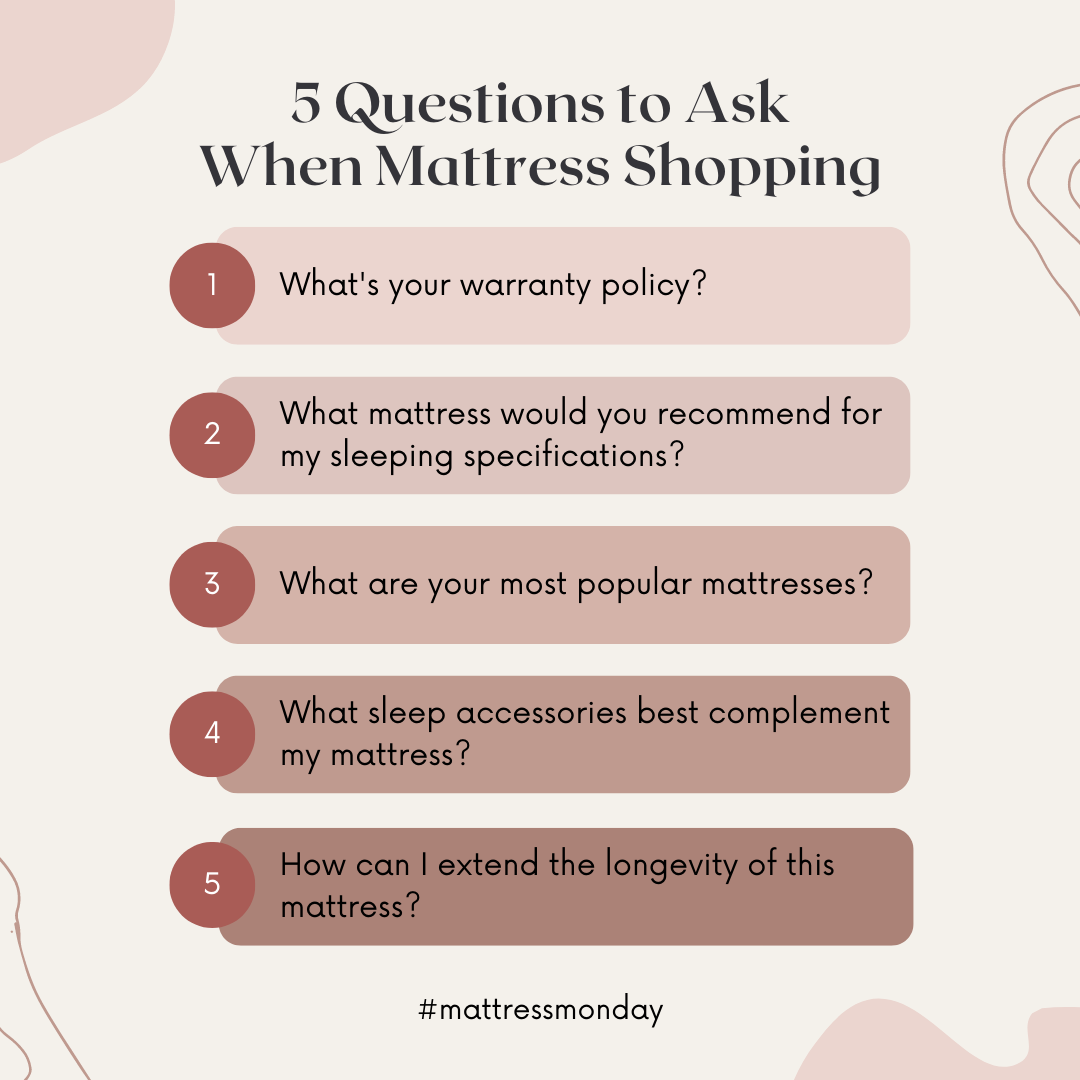 5 Questions to Ask When Mattress Shopping

1 What's your warranty policy?

2 What mattress would you recommend for my sleeping specifications?

3 What are your most popular mattresses?

4 What sleep accessories best complement my mattress?

5 How can I extend the longevity of this mattress?

#mattressmonday